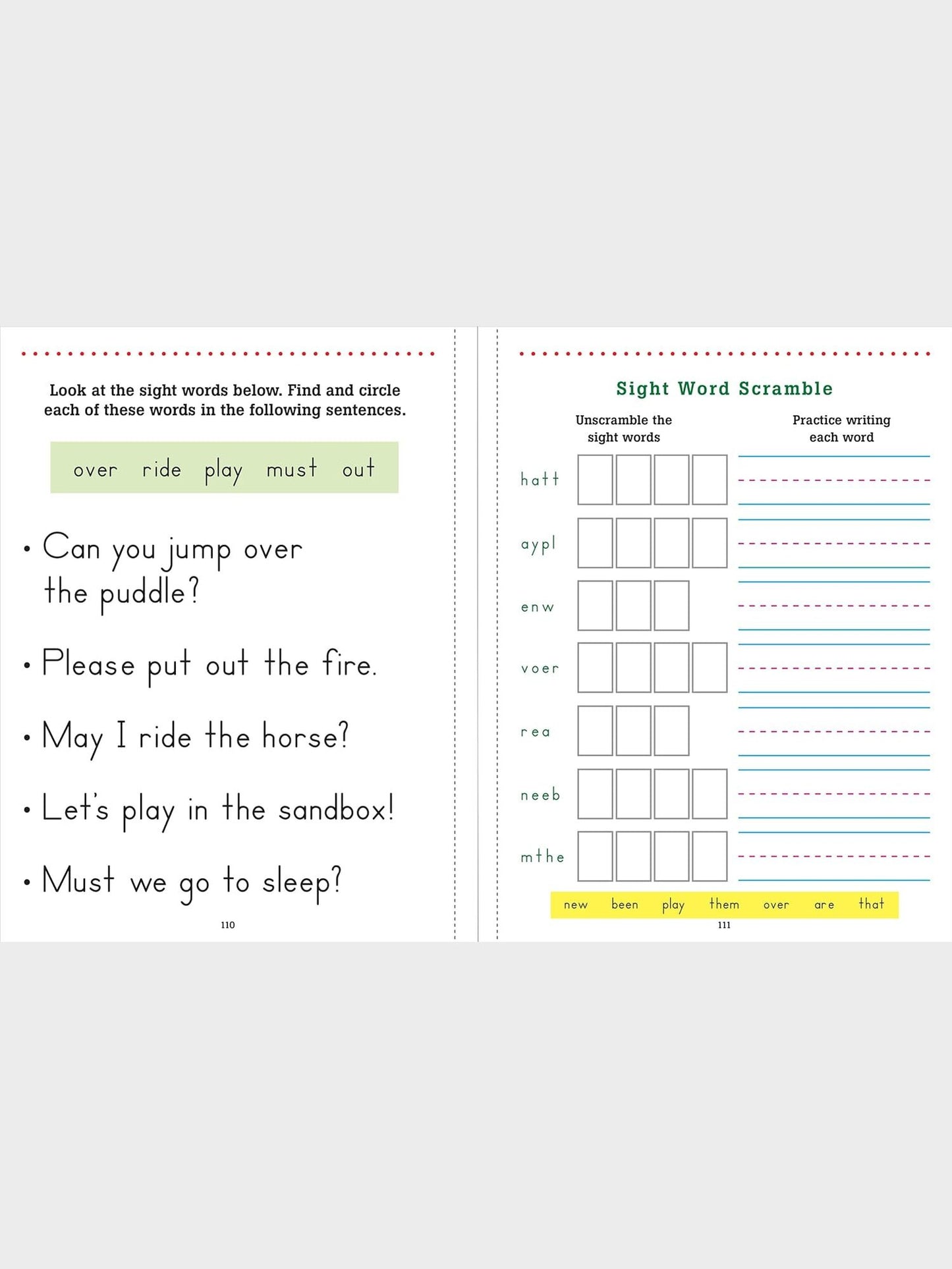 Look at the sight words below. Find and circle each of these words in the following sentences.

over ride play must out

• Can you jump over the puddle?

• Please put out the fire.

• May I ride the horse?

• Let's play in the sandbox!

• Must we go to sleep?

110

Sight Word Scramble

Unscramble the sight words

Practice writing each word

hatt

aypl

enw

voer

rea

neeb

mthe

new been play them over are that

111